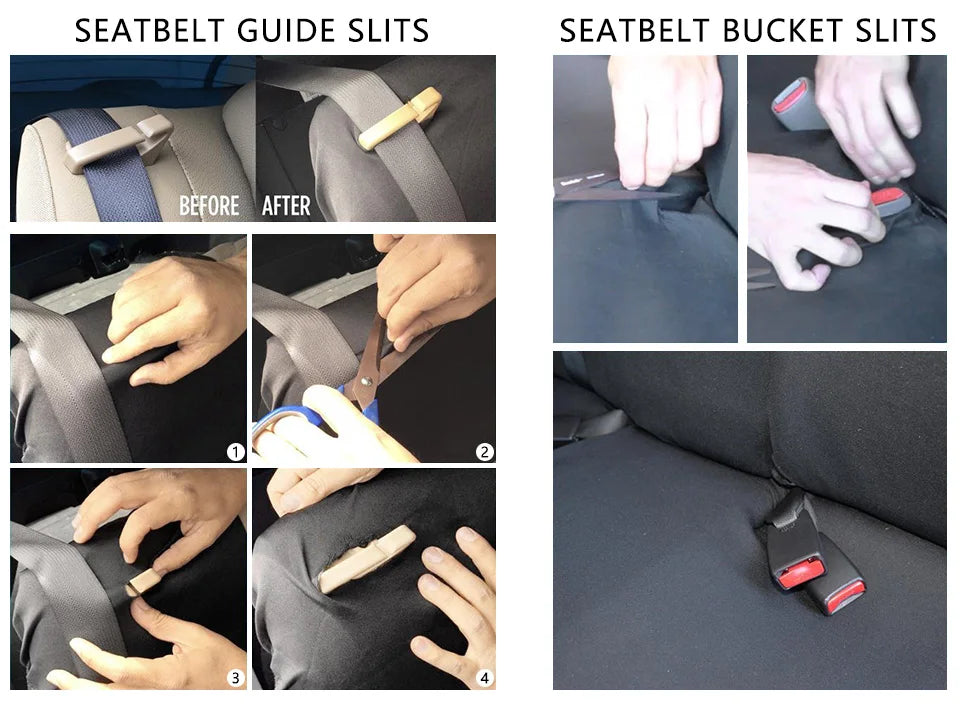 SEATBELT GUIDE SLITS

BEFORE AFTER

1

2

3

4

SEATBELT BUCKET SLITS